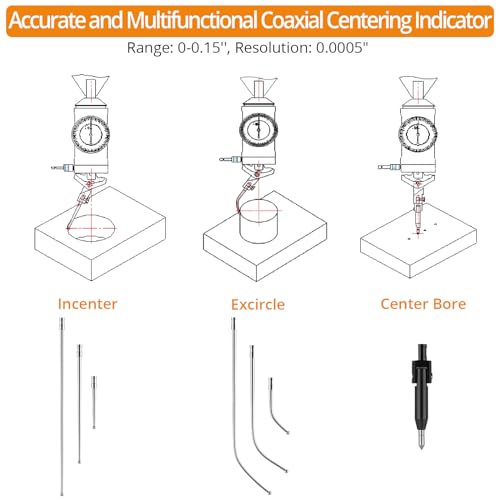 Accurate and Multifunctional Coaxial Centering Indicator

Range: 0-0.15'', Resolution: 0.0005"

Incenter

Excircle

Center Bore