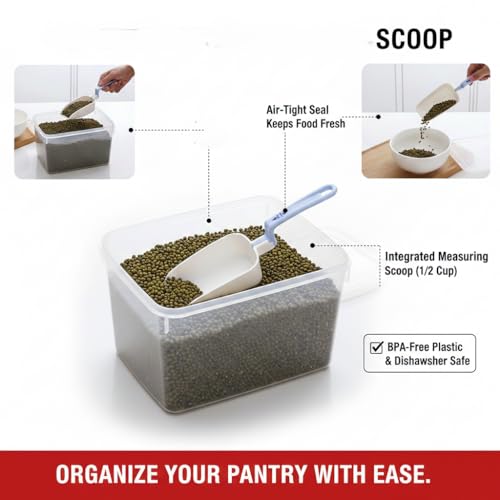 SCOOP

Air-Tight Seal Keeps Food Fresh

Integrated Measuring Scoop (1/2 Cup)

BPA-Free Plastic & Dishawsher Safe

ORGANIZE YOUR PANTRY WITH EASE.