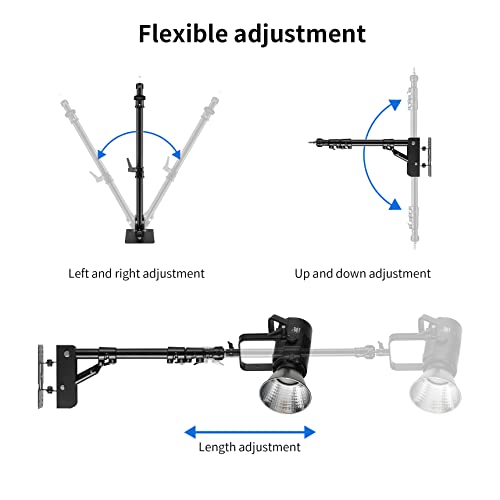 Flexible adjustment

Left and right adjustment

Up and down adjustment

Length adjustment