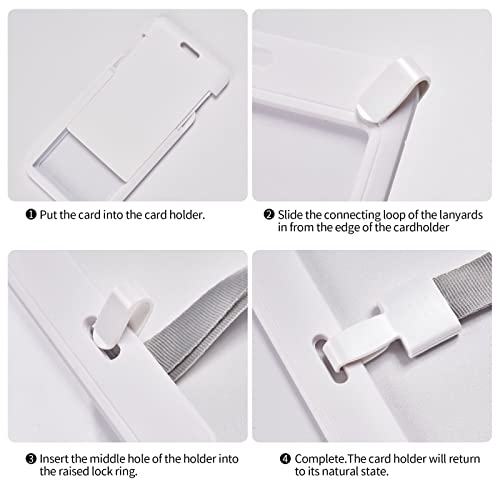 ❶ Put the card into the card holder.

❷ Slide the connecting loop of the lanyards in from the edge of the cardholder

❸ Insert the middle hole of the holder into the raised lock ring.

❹ Complete.The card holder will return to its natural state.