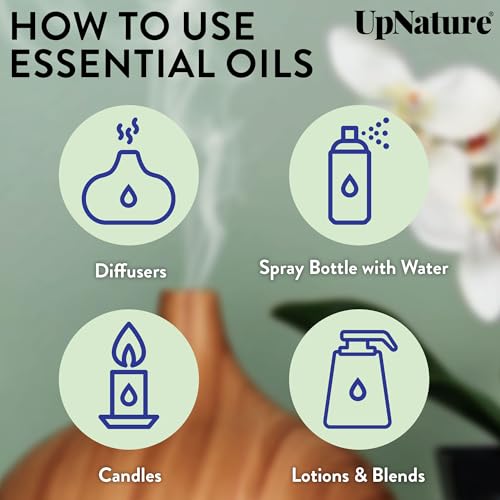 HOW TO USE ESSENTIAL OILS

UpNature®

Diffusers

Spray Bottle with Water

Candles

Lotions & Blends