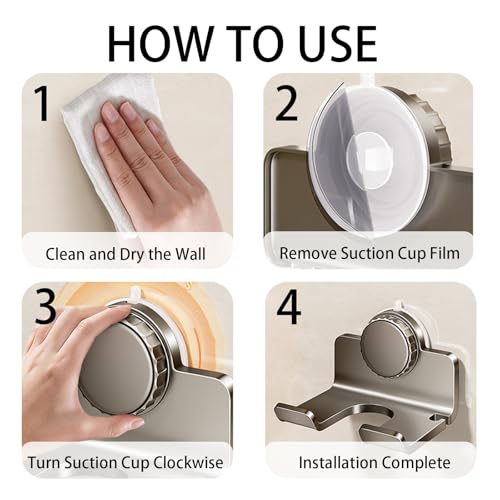 HOW TO USE

1

Clean and Dry the Wall

2

Remove Suction Cup Film

3

Turn Suction Cup Clockwise

4

Installation Complete