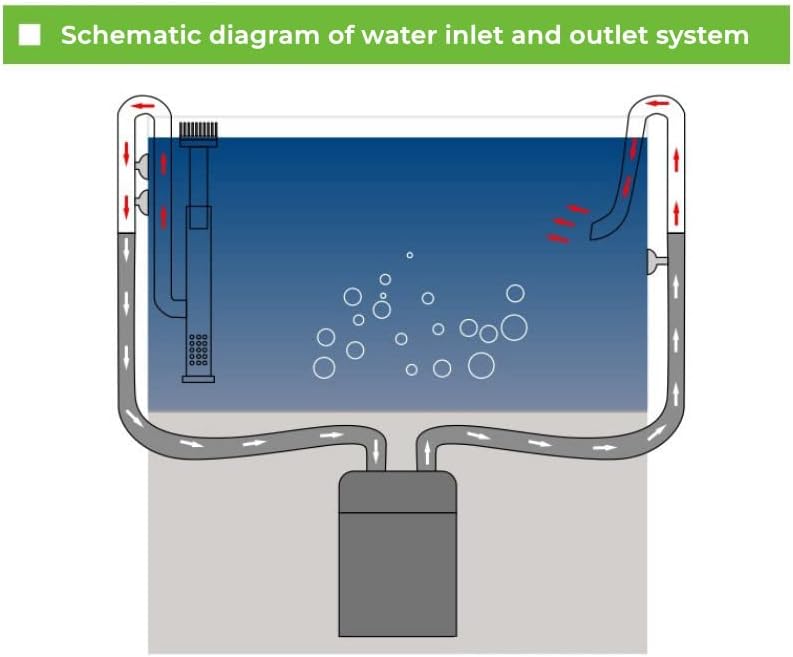 Schematic diagram of water inlet and outlet system