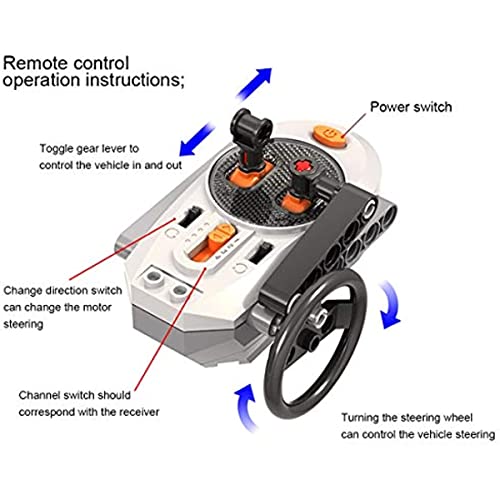 Remote control operation instructions;

Power switch

Toggle gear lever to control the vehicle in and out

Change direction switch can change the motor steering

Channel switch should correspond with the receiver

Turning the steering wheel can control the vehicle steering