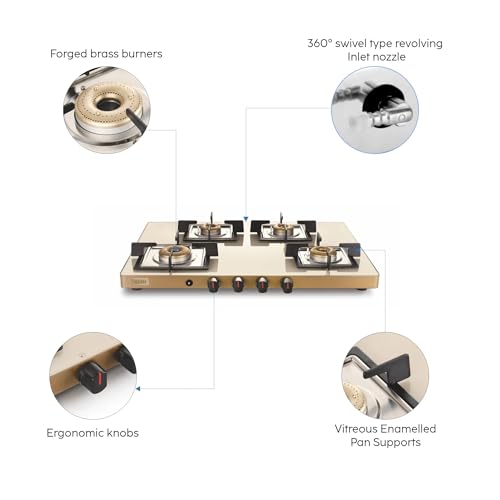 Forged brass burners

360° swivel type revolving Inlet nozzle

Ergonomic knobs

Vitreous Enamelled Pan Supports