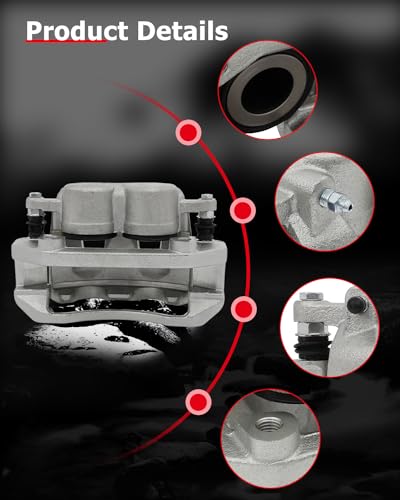 Product Details