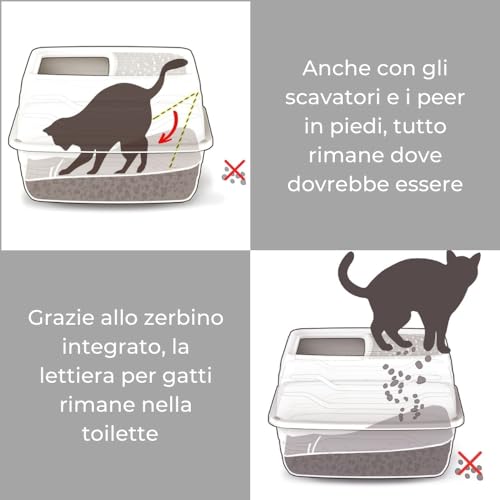 Anche con gli scavatori e i peer in piedi, tutto rimane dove dovrebbe essere

Grazie allo zerbino integrato, la lettiera per gatti rimane nella toilette