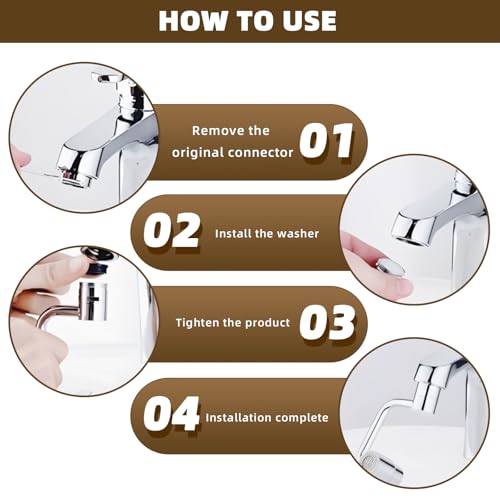 HOW TO USE

Remove the original connector 01

02 Install the washer

Tighten the product 03

04 Installation complete