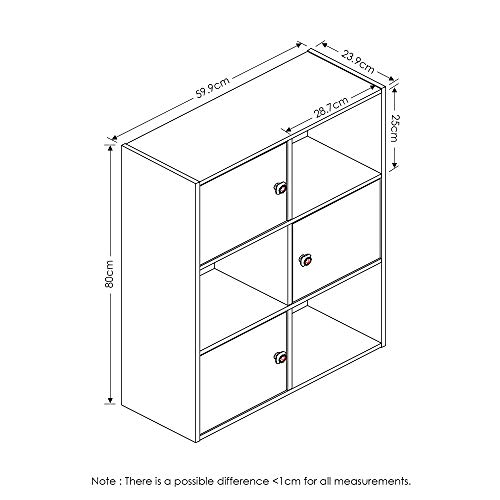 59.9cm
23.9cm
28.7cm
25cm
80cm

Note : There is a possible difference <1cm for all measurements.