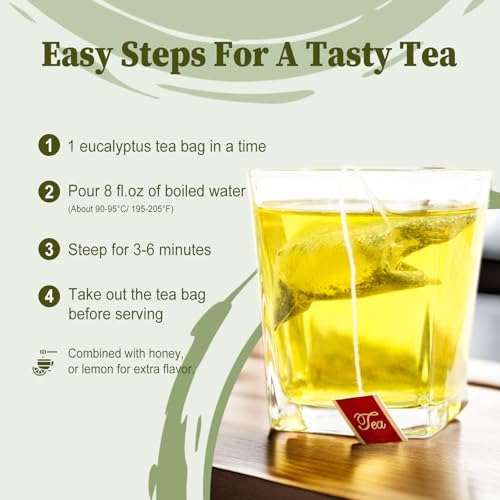 Easy Steps For A Tasty Tea

1 1 eucalyptus tea bag in a time

2 Pour 8 fl.oz of boiled water
(About 90-95°C/ 195-205°F)

3 Steep for 3-6 minutes

4 Take out the tea bag before serving

Combined with honey, or lemon for extra flavor.

Tea