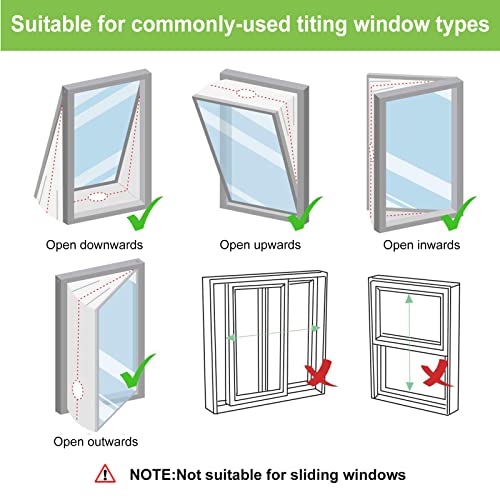 Suitable for commonly-used titing window types

Open downwards

Open upwards

Open inwards

Open outwards

NOTE:Not suitable for sliding windows