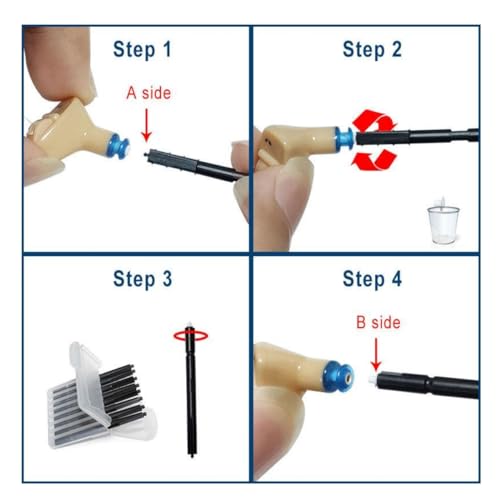 Step 1

A side

Step 2

Step 3

Step 4

B side