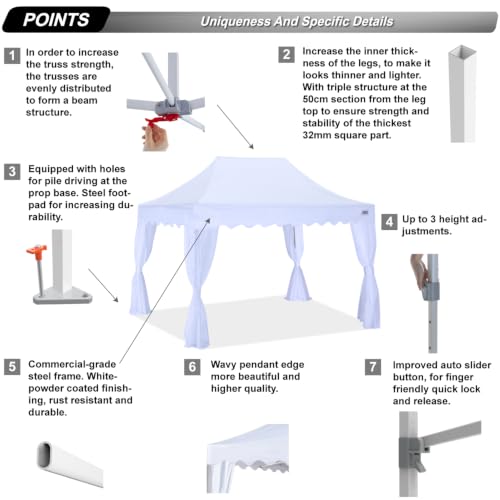 POINTS

Uniqueness And Specific Details

1 In order to increase the truss strength, the trusses are evenly distributed to form a beam structure.

2 Increase the inner thickness of the legs, to make it looks thinner and lighter. With triple structure at the 50cm section from the leg top to ensure strength and stability of the thickest 32mm square part.

3 Equipped with holes for pile driving at the prop base. Steel footpad for increasing durability.

4 Up to 3 height adjustments.

5 Commercial-grade steel frame. White-powder coated finishing, rust resistant and durable.

6 Wavy pendant edge more beautiful and higher quality.

7 Improved auto slider button, for finger friendly quick lock and release.