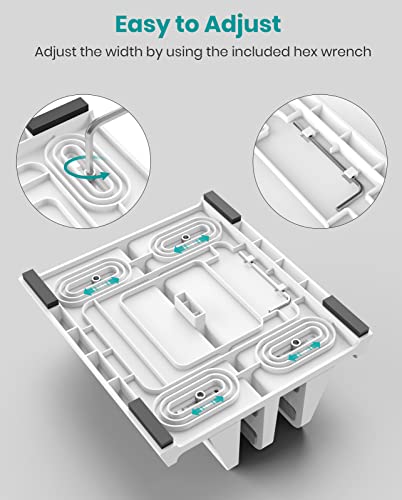 Easy to Adjust

Adjust the width by using the included hex wrench