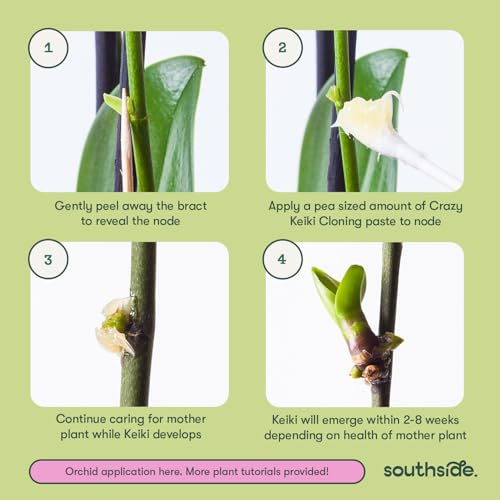 1

Gently peel away the bract to reveal the node

2

Apply a pea sized amount of Crazy Keiki Cloning paste to node

3

Continue caring for mother plant while Keiki develops

4

Keiki will emerge within 2-8 weeks depending on health of mother plant

Orchid application here. More plant tutorials provided!

southside.