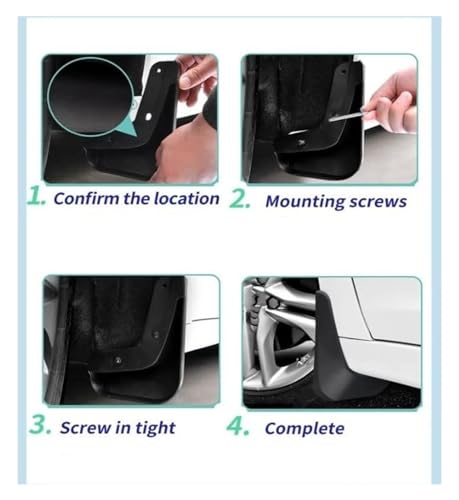 1. Confirm the location

2. Mounting screws

3. Screw in tight

4. Complete