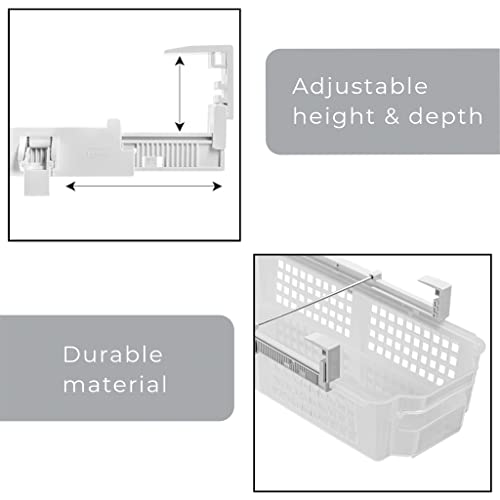 Adjustable height & depth

Durable material