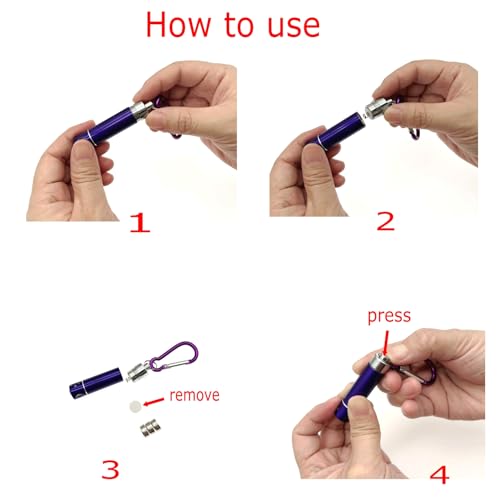 How to use

1

2

remove

3

press

4