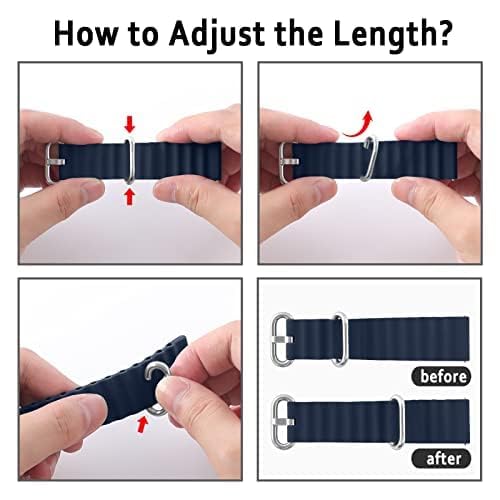 How to Adjust the Length?

before

after