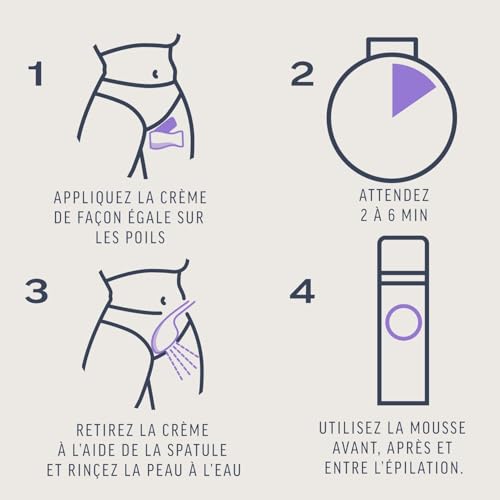 1

APPLIQUEZ LA CRÈME DE FAÇON ÉGALE SUR LES POILS

2

ATTENDEZ 2 À 6 MIN

3

RETIREZ LA CRÈME À L'AIDE DE LA SPATULE ET RINÇEZ LA PEAU À L'EAU

4

UTILISEZ LA MOUSSE AVANT, APRÈS ET ENTRE L'ÉPILATION.