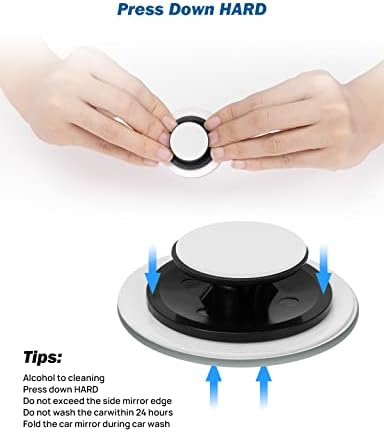 Press Down HARD

Tips:

Alcohol to cleaning
Press down HARD
Do not exceed the side mirror edge
Do not wash the carwithin 24 hours
Fold the car mirror during car wash