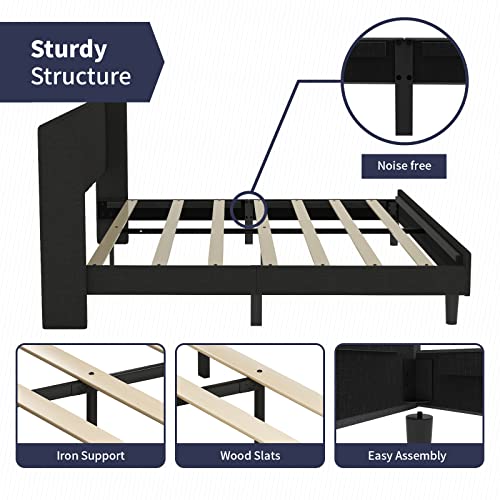 Sturdy Structure

Noise free

Iron Support

Wood Slats

Easy Assembly