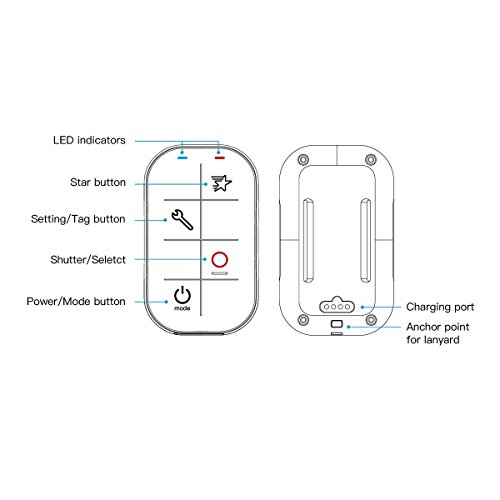 LED indicators

Star button

Setting/Tag button

Shutter/Seletct

Power/Mode button

mode

Charging port

Anchor point for lanyard