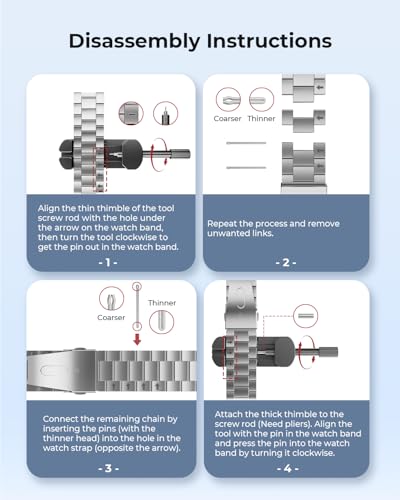 Disassembly Instructions

Align the thin thimble of the tool screw rod with the hole under the arrow on the watch band, then turn the tool clockwise to get the pin out in the watch band.

- 1 -

Coarser Thinner

Repeat the process and remove unwanted links.

- 2 -

Coarser Thinner

Connect the remaining chain by inserting the pins (with the thinner head) into the hole in the watch strap (opposite the arrow).

- 3 -

Attach the thick thimble to the screw rod (Need pliers). Align the tool with the pin in the watch band and press the pin into the watch band by turning it clockwise.

- 4 -