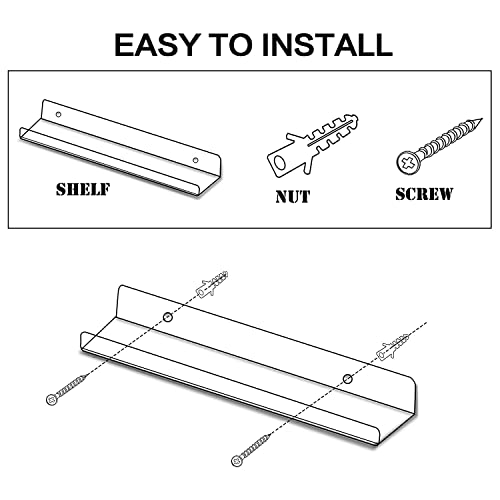 EASY TO INSTALL

SHELF

NUT

SCREW