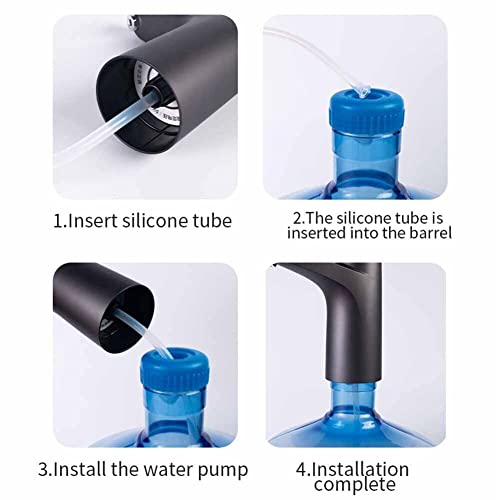 1.Insert silicone tube

2.The silicone tube is inserted into the barrel

3.Install the water pump

4.Installation complete