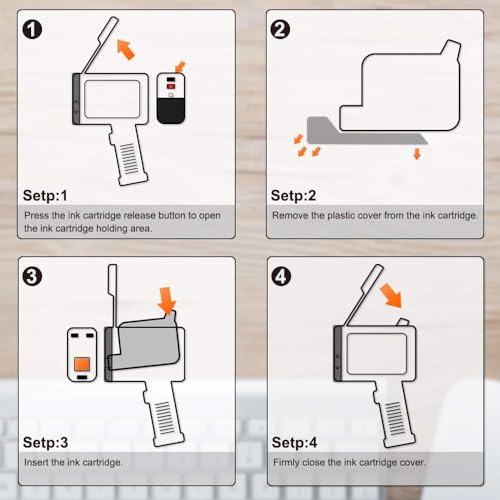 1

Setp:1

Press the ink cartridge release button to open the ink cartridge holding area.

2

Setp:2

Remove the plastic cover from the ink cartridge.

3

Setp:3

Insert the ink cartridge.

4

Setp:4

Firmly close the ink cartridge cover.