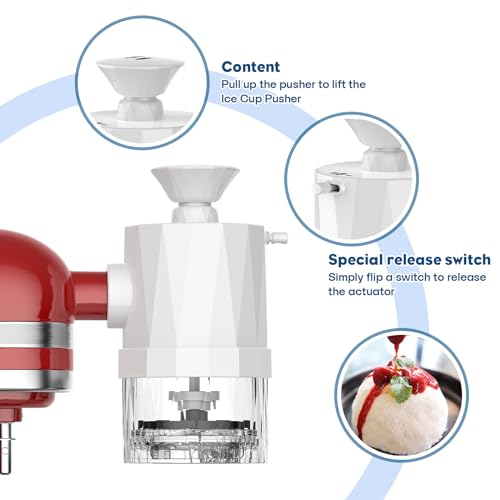 Content
Pull up the pusher to lift the Ice Cup Pusher

Special release switch
Simply flip a switch to release the actuator