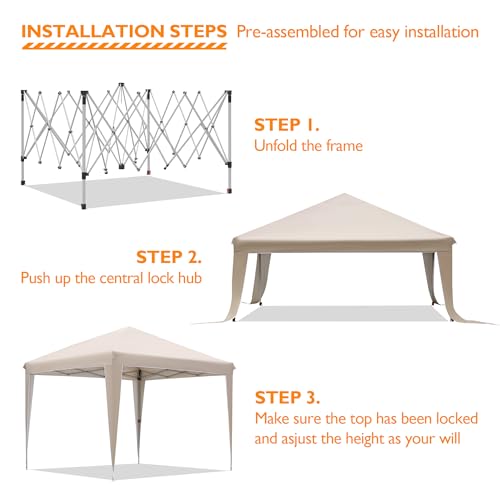 INSTALLATION STEPS Pre-assembled for easy installation

STEP 1.
Unfold the frame

STEP 2.
Push up the central lock hub

STEP 3.
Make sure the top has been locked and asjust the height as your will