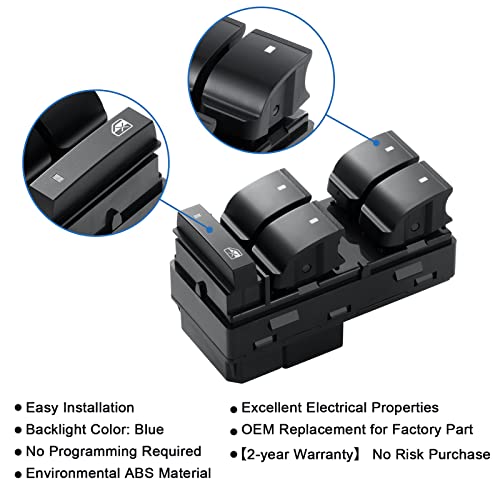 ● Easy Installation
● Backlight Color: Blue
● No Programming Required
● Environmental ABS Material

● Excellent Electrical Properties
● OEM Replacement for Factory Part
●【2-year Warranty】 No Risk Purchase