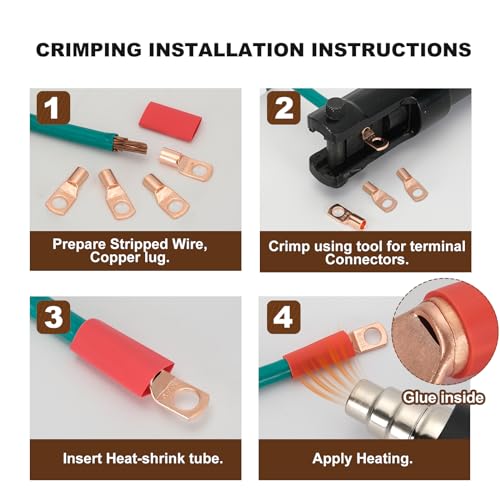 CRIMPING INSTALLATION INSTRUCTIONS

1

Prepare Stripped Wire, Copper lug.

2

Crimp using tool for terminal Connectors.

3

Insert Heat-shrink tube.

4

Glue inside

Apply Heating.