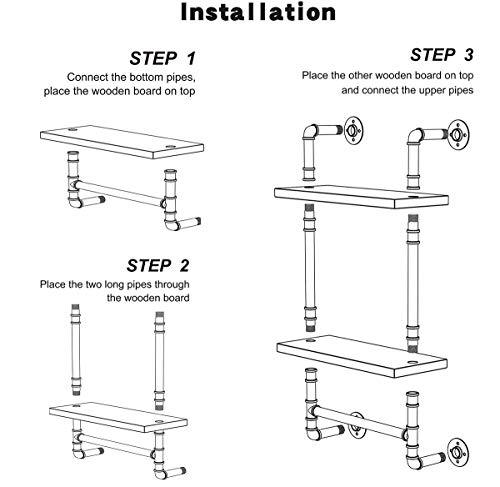 Installation

STEP 1
Connect the bottom pipes, place the wooden board on top

STEP 2
Place the two long pipes through the wooden board

STEP 3
Place the other wooden board on top and connect the upper pipes