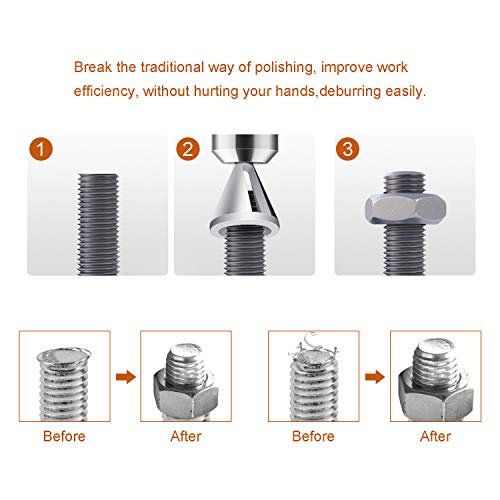 Break the traditional way of polishing, improve work efficiency, without hurting your hands,deburring easily.

1

2

3

Before

After

Before

After