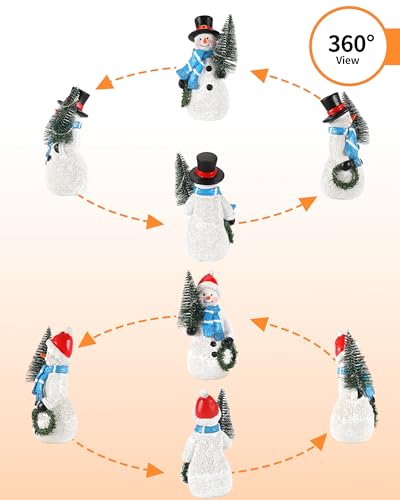 360°
View