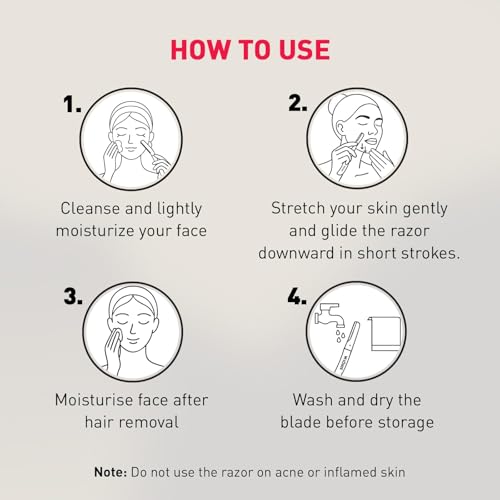 HOW TO USE

1.

Cleanse and lightly moisturize your face

2.

Stretch your skin gently and glide the razor downward in short strokes.

3.

Moisturise face after hair removal

4.

Wash and dry the blade before storage

Note: Do not use the razor on acne or inflamed skin