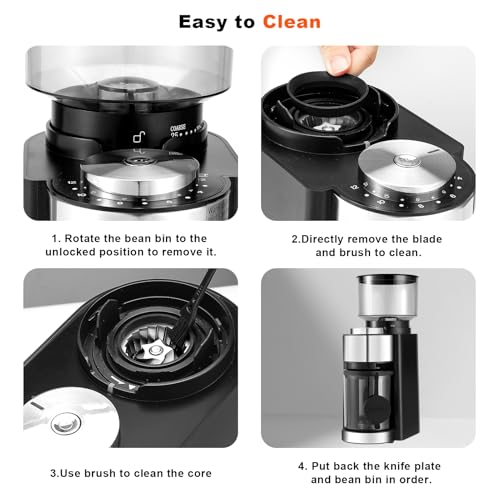 Easy to Clean

COARSE
25

1. Rotate the bean bin to the unlocked position to remove it.

2.Directly remove the blade and brush to clean.

3.Use brush to clean the core

4. Put back the knife plate and bean bin in order.