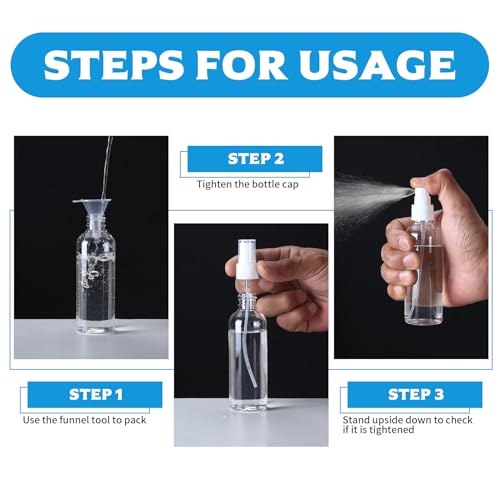 STEPS FOR USAGE

STEP 1
Use the funnel tool to pack

STEP 2
Tighten the bottle cap

STEP 3
Stand upside down to check if it is tightened