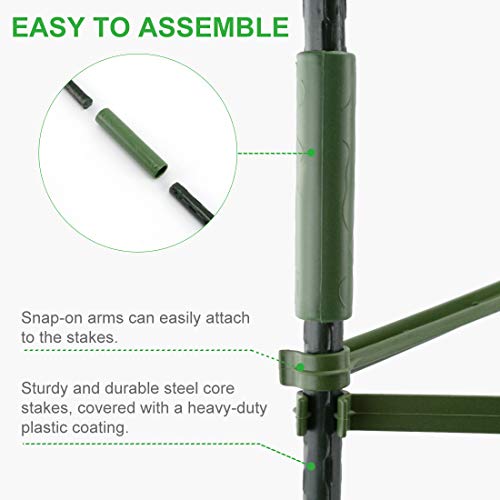 EASY TO ASSEMBLE

Snap-on arms can easily attach to the stakes.

Sturdy and durable steel core stakes, covered with a heavy-duty plastic coating.