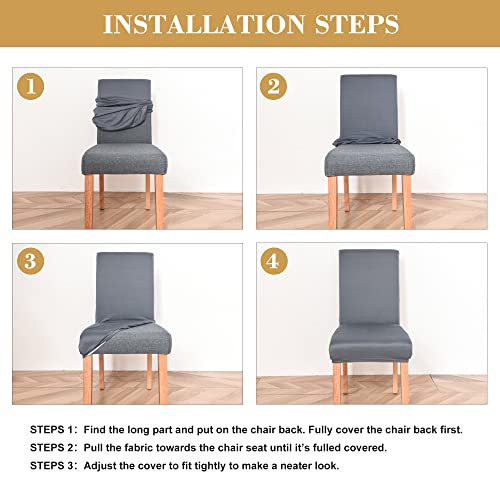 INSTALLATION STEPS

1

2

3

4

STEPS 1: Find the long part and put on the chair back. Fully cover the chair back first.

STEPS 2: Pull the fabric towards the chair seat until it's fulled covered.

STEPS 3: Adjust the cover to fit tightly to make a neater look.