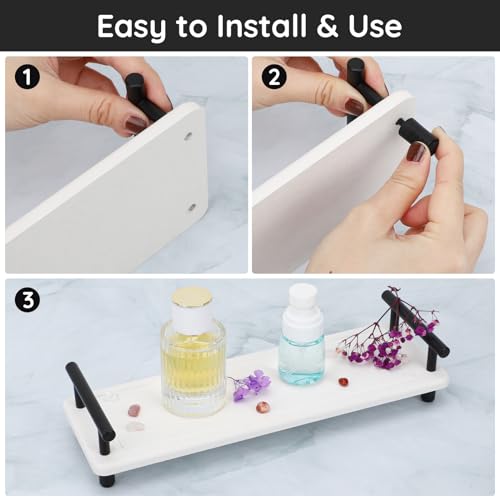 Easy to Install & Use

1

2

3