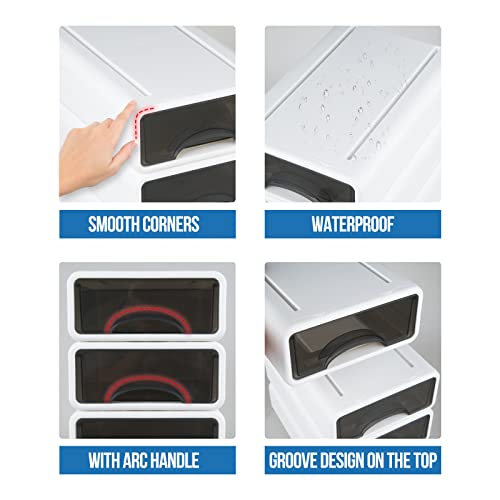 SMOOTH CORNERS

WATERPROOF

WITH ARC HANDLE

GROOVE DESIGN ON THE TOP