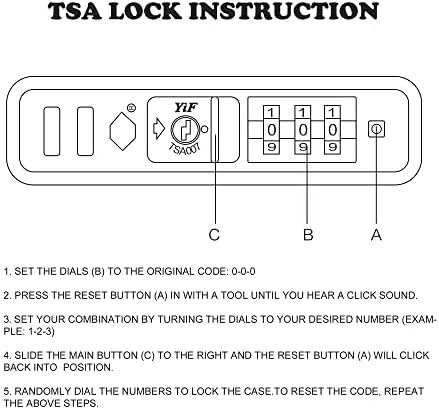 TSA LOCK INSTRUCTION

®

YiF

TSA007

1 1 1
0 0 0
9 9 9

C B A

1. SET THE DIALS (B) TO THE ORIGINAL CODE: 0-0-0

2. PRESS THE RESET BUTTON (A) IN WITH A TOOL UNTIL YOU HEAR A CLICK SOUND.

3. SET YOUR COMBINATION BY TURNING THE DIALS TO YOUR DESIRED NUMBER (EXAMPLE: 1-2-3)

4. SLIDE THE MAIN BUTTON (C) TO THE RIGHT AND THE RESET BUTTON (A) WILL CLICK BACK INTO POSITION.

5. RANDOMLY DIAL THE NUMBERS TO LOCK THE CASE.TO RESET THE CODE, REPEAT THE ABOVE STEPS.