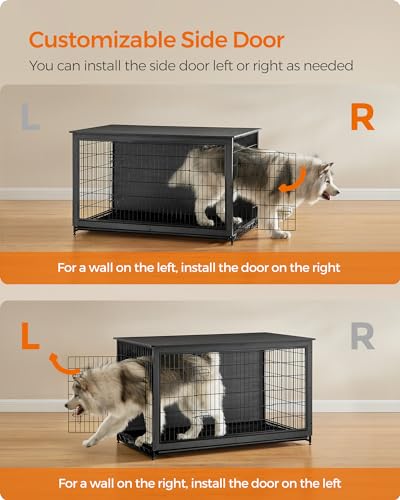 Customizable Side Door
You can install the side door left or right as needed

L

R

For a wall on the left, install the door on the right

L

R

For a wall on the right, install the door on the left