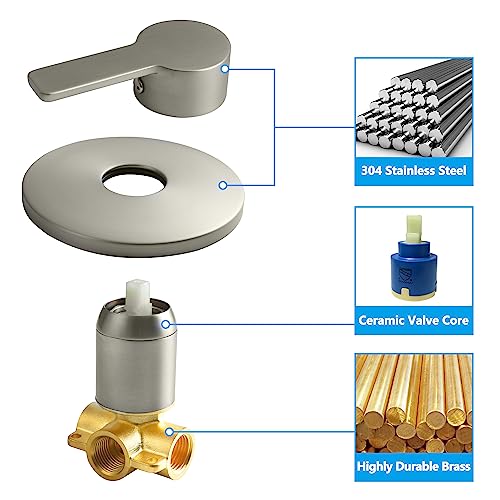 304 Stainless Steel

Ceramic Valve Core

Highly Durable Brass