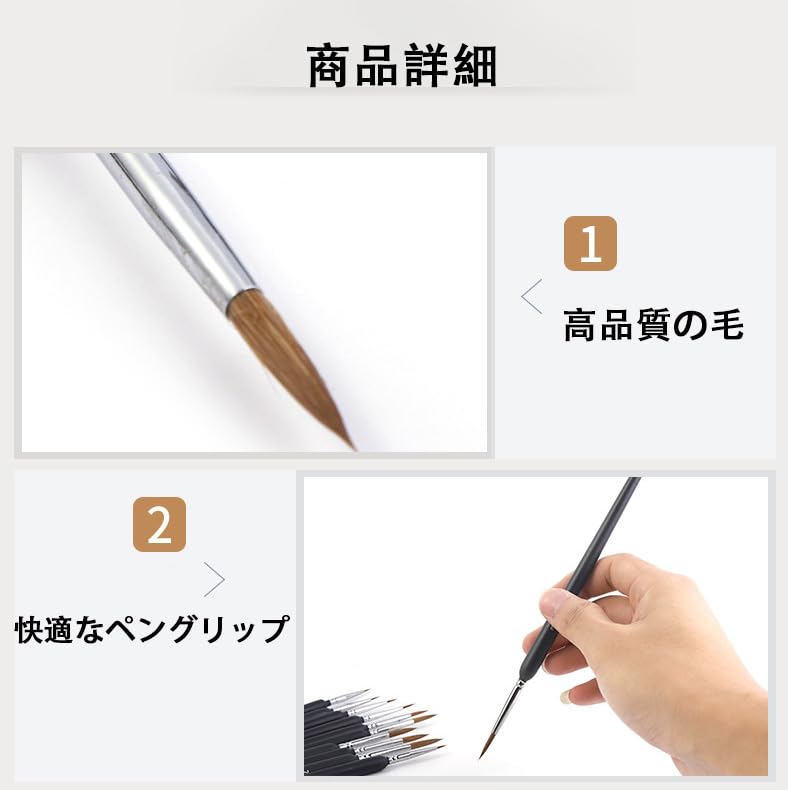 商品詳細

1

高品質の毛

2

快適なペングリップ