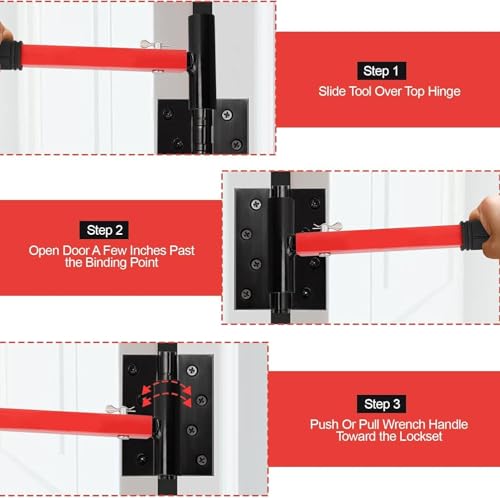 Step 1
Slide Tool Over Top Hinge

Step 2
Open Door A Few Inches Past the Binding Point

Step 3
Push Or Pull Wrench Handle Toward the Lockset